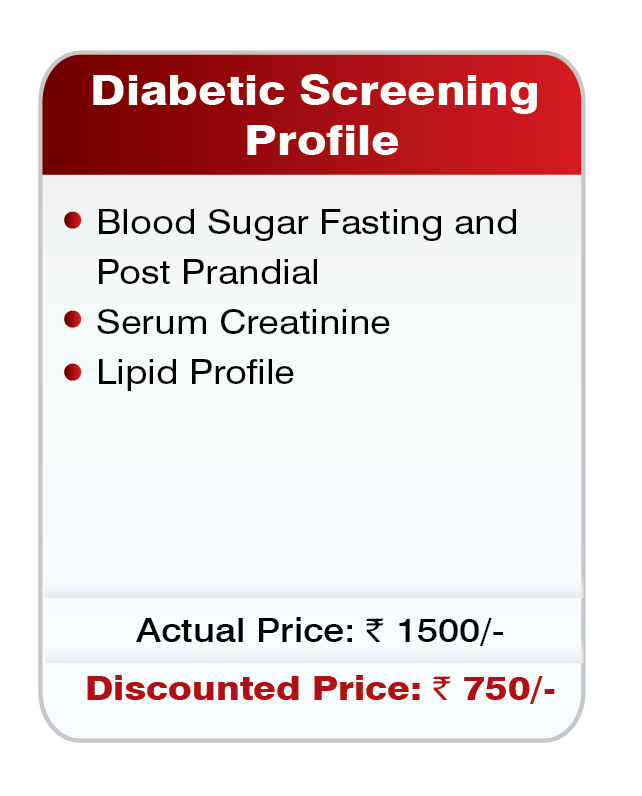 Diabetic Screening Profile

• Blood Sugar Fasting and Post Prandial
• Serum Creatinine
• Lipid Profile

Actual Price: ₹ 1500/-

Discounted Price: ₹ 750/-