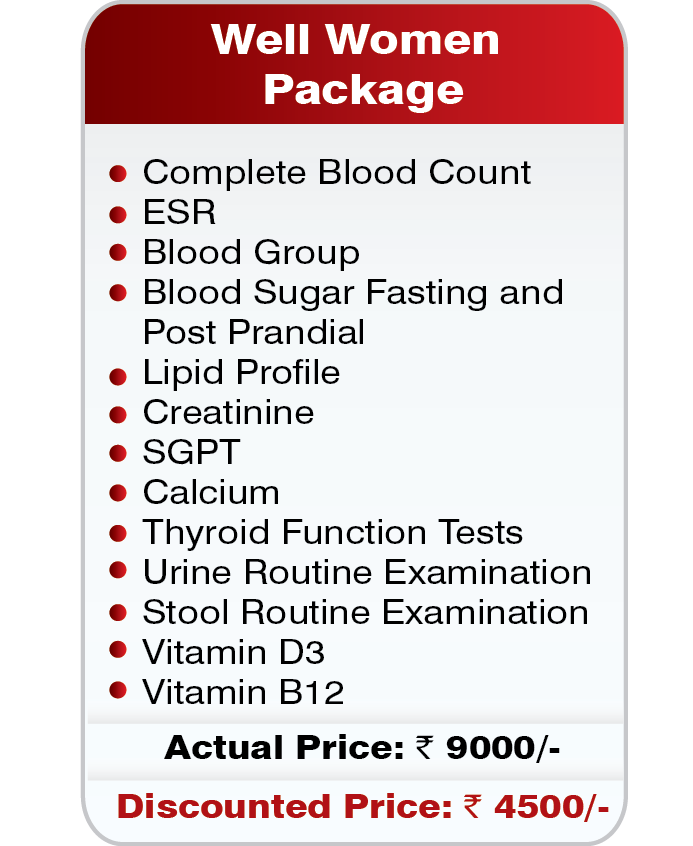 Well Women Package

• Complete Blood Count
• ESR
• Blood Group
• Blood Sugar Fasting and Post Prandial
• Lipid Profile
• Creatinine
• SGPT
• Calcium
• Thyroid Function Tests
• Urine Routine Examination
• Stool Routine Examination
• Vitamin D3
• Vitamin B12

Actual Price: ₹ 9000/-

Discounted Price: ₹ 4500/-