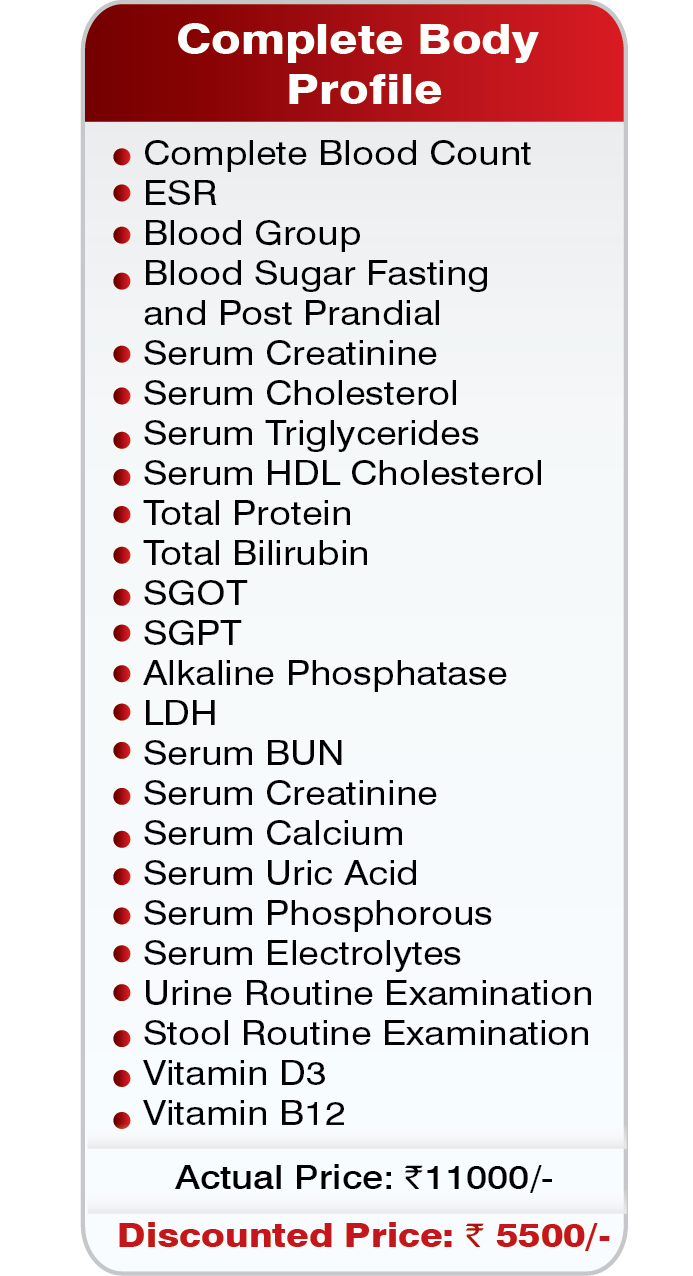 Complete Body Profile

- Complete Blood Count
- ESR
- Blood Group
- Blood Sugar Fasting and Post Prandial
- Serum Creatinine
- Serum Cholesterol
- Serum Triglycerides
- Serum HDL Cholesterol
- Total Protein
- Total Bilirubin
- SGOT
- SGPT
- Alkaline Phosphatase
- LDH
- Serum BUN
- Serum Creatinine
- Serum Calcium
- Serum Uric Acid
- Serum Phosphorous
- Serum Electrolytes
- Urine Routine Examination
- Stool Routine Examination
- Vitamin D3
- Vitamin B12

Actual Price: ₹11000/-

Discounted Price: ₹ 5500/-