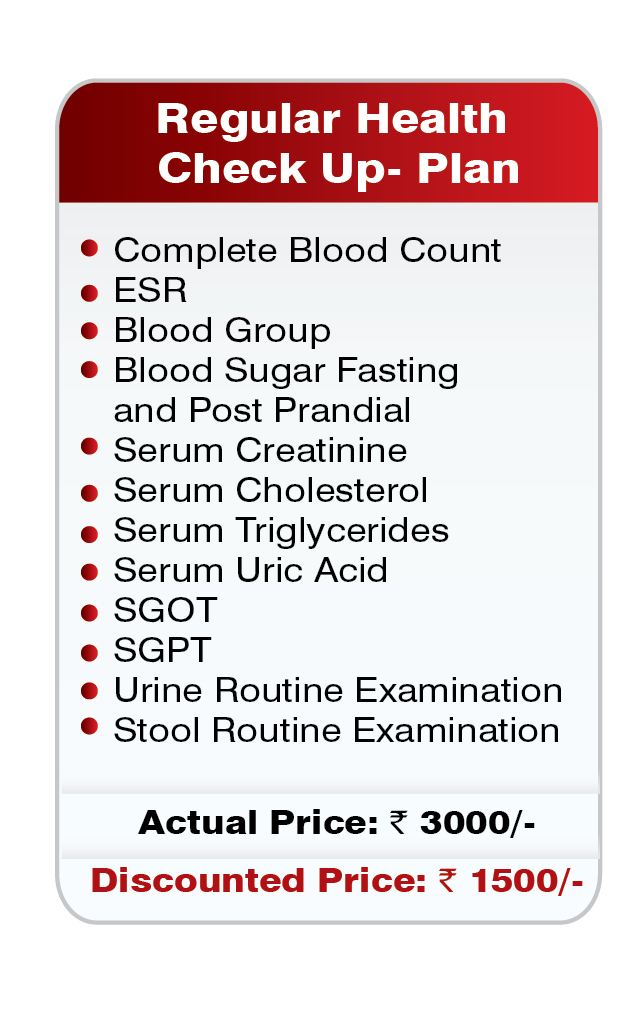 Regular Health Check Up- Plan

• Complete Blood Count
• ESR
• Blood Group
• Blood Sugar Fasting and Post Prandial
• Serum Creatinine
• Serum Cholesterol
• Serum Triglycerides
• Serum Uric Acid
• SGOT
• SGPT
• Urine Routine Examination
• Stool Routine Examination

Actual Price: ₹ 3000/-

Discounted Price: ₹ 1500/-